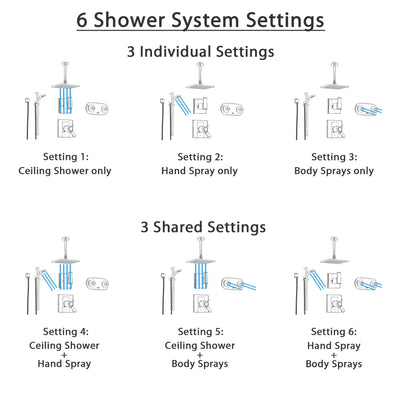 6 Shower System Settings

3 Individual Settings

Setting 1:
Ceiling Shower only

Setting 2:
Hand Spray only

Setting 3:
Body Sprays only

3 Shared Settings

Setting 4:
Ceiling Shower
+
Hand Spray

Setting 5:
Ceiling Shower
+
Body Sprays

Setting 6:
Hand Spray
+
Body Sprays