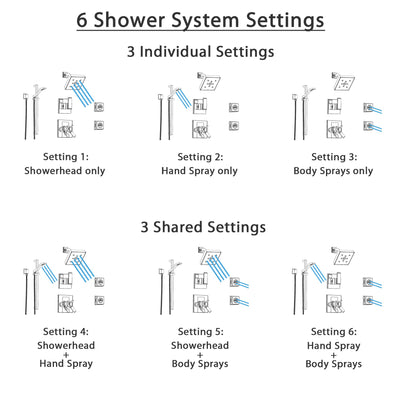 6 Shower System Settings

3 Individual Settings

Setting 1:
Showerhead only

Setting 2:
Hand Spray only

Setting 3:
Body Sprays only

3 Shared Settings

Setting 4:
Showerhead
+
Hand Spray

Setting 5:
Showerhead
+
Body Sprays

Setting 6:
Hand Spray
+
Body Sprays