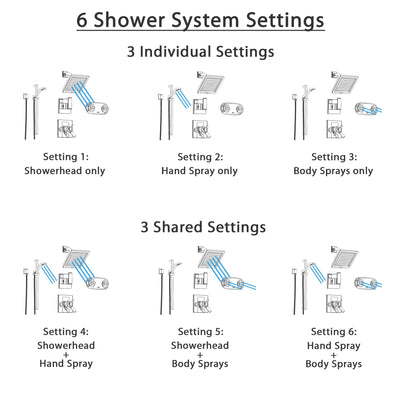 6 Shower System Settings

3 Individual Settings

Setting 1:
Showerhead only

Setting 2:
Hand Spray only

Setting 3:
Body Sprays only

3 Shared Settings

Setting 4:
Showerhead
+
Hand Spray

Setting 5:
Showerhead
+
Body Sprays

Setting 6:
Hand Spray
+
Body Sprays