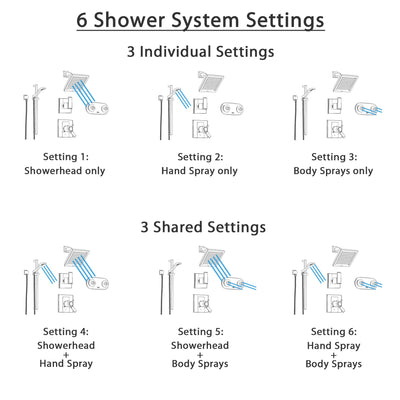 6 Shower System Settings

3 Individual Settings

Setting 1:
Showerhead only

Setting 2:
Hand Spray only

Setting 3:
Body Sprays only

3 Shared Settings

Setting 4:
Showerhead
+
Hand Spray

Setting 5:
Showerhead
+
Body Sprays

Setting 6:
Hand Spray
+
Body Sprays