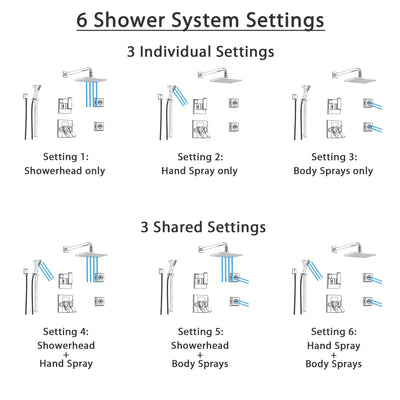 6 Shower System Settings

3 Individual Settings

Setting 1:
Showerhead only

Setting 2:
Hand Spray only

Setting 3:
Body Sprays only

3 Shared Settings

Setting 4:
Showerhead
+
Hand Spray

Setting 5:
Showerhead
+
Body Sprays

Setting 6:
Hand Spray
+
Body Sprays