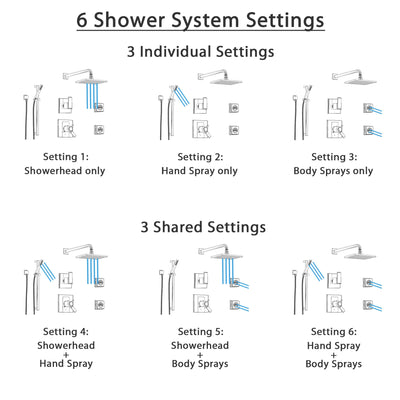 6 Shower System Settings

3 Individual Settings

Setting 1:
Showerhead only

Setting 2:
Hand Spray only

Setting 3:
Body Sprays only

3 Shared Settings

Setting 4:
Showerhead
+
Hand Spray

Setting 5:
Showerhead
+
Body Sprays

Setting 6:
Hand Spray
+
Body Sprays