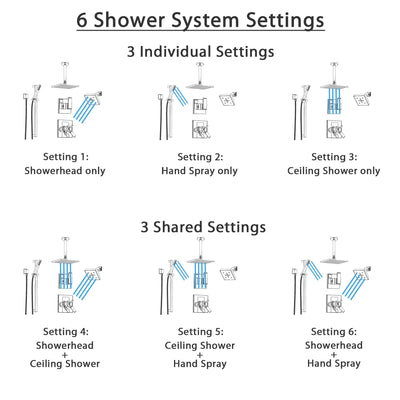 6 Shower System Settings

3 Individual Settings

Setting 1:
Showerhead only

Setting 2:
Hand Spray only

Setting 3:
Ceiling Shower only

3 Shared Settings

Setting 4:
Showerhead
+
Ceiling Shower

Setting 5:
Ceiling Shower
+
Hand Spray

Setting 6:
Showerhead
+
Hand Spray