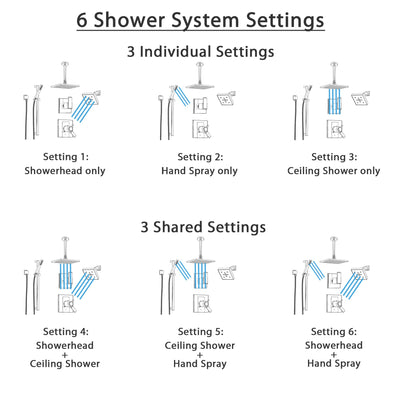 6 Shower System Settings

3 Individual Settings

Setting 1:
Showerhead only

Setting 2:
Hand Spray only

Setting 3:
Ceiling Shower only

3 Shared Settings

Setting 4:
Showerhead
+
Ceiling Shower

Setting 5:
Ceiling Shower
+
Hand Spray

Setting 6:
Showerhead
+
Hand Spray