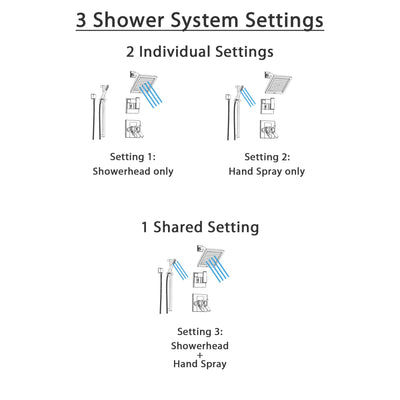 3 Shower System Settings

2 Individual Settings

Setting 1:
Showerhead only

Setting 2:
Hand Spray only

1 Shared Setting

Setting 3:
Showerhead
+
Hand Spray