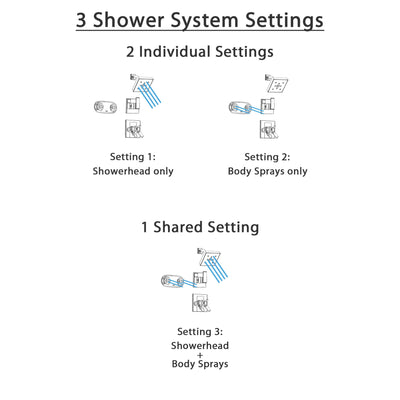 3 Shower System Settings

2 Individual Settings

Setting 1:
Showerhead only

Setting 2:
Body Sprays only

1 Shared Setting

Setting 3:
Showerhead
+
Body Sprays