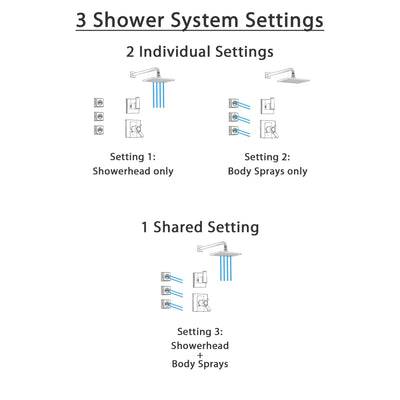 3 Shower System Settings

2 Individual Settings

Setting 1:
Showerhead only

Setting 2:
Body Sprays only

1 Shared Setting

Setting 3:
Showerhead
+
Body Sprays