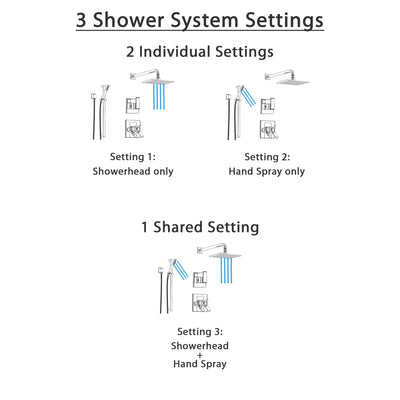 3 Shower System Settings

2 Individual Settings

Setting 1:
Showerhead only

Setting 2:
Hand Spray only

1 Shared Setting

Setting 3:
Showerhead
+
Hand Spray