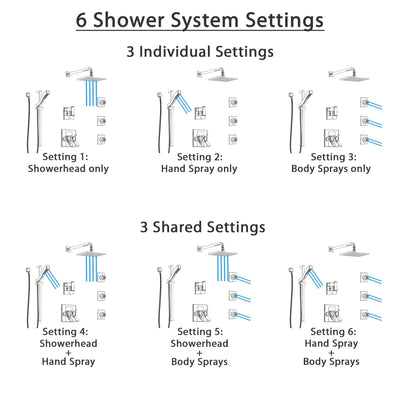 6 Shower System Settings

3 Individual Settings

Setting 1:
Showerhead only

Setting 2:
Hand Spray only

Setting 3:
Body Sprays only

3 Shared Settings

Setting 4:
Showerhead
+
Hand Spray

Setting 5:
Showerhead
+
Body Sprays

Setting 6:
Hand Spray
+
Body Sprays