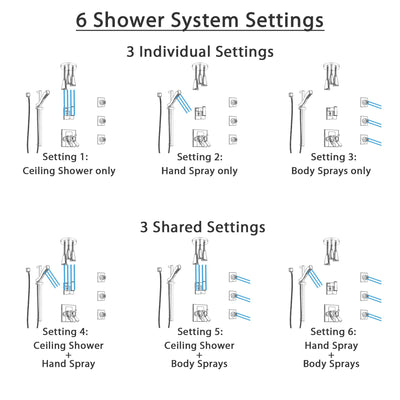 6 Shower System Settings

3 Individual Settings

Setting 1:
Ceiling Shower only

Setting 2:
Hand Spray only

Setting 3:
Body Sprays only

3 Shared Settings

Setting 4:
Ceiling Shower
+
Hand Spray

Setting 5:
Ceiling Shower
+
Body Sprays

Setting 6:
Hand Spray
+
Body Sprays