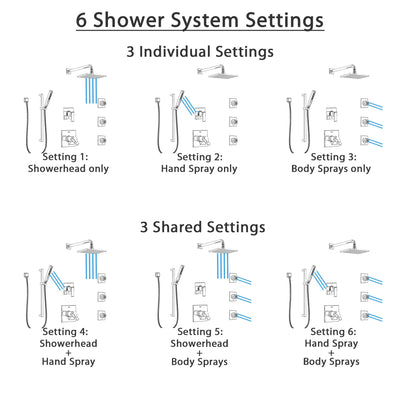 6 Shower System Settings

3 Individual Settings

Setting 1:
Showerhead only

Setting 2:
Hand Spray only

Setting 3:
Body Sprays only

3 Shared Settings

Setting 4:
Showerhead
+
Hand Spray

Setting 5:
Showerhead
+
Body Sprays

Setting 6:
Hand Spray
+
Body Sprays