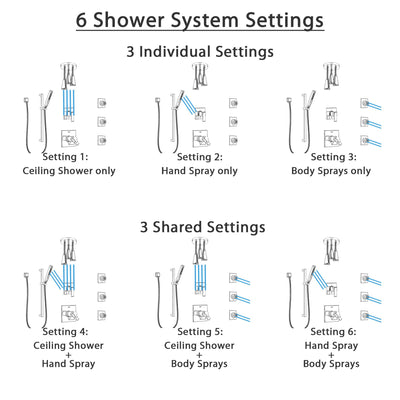 6 Shower System Settings

3 Individual Settings

Setting 1:
Ceiling Shower only

Setting 2:
Hand Spray only

Setting 3:
Body Sprays only

3 Shared Settings

Setting 4:
Ceiling Shower
+
Hand Spray

Setting 5:
Ceiling Shower
+
Body Sprays

Setting 6:
Hand Spray
+
Body Sprays