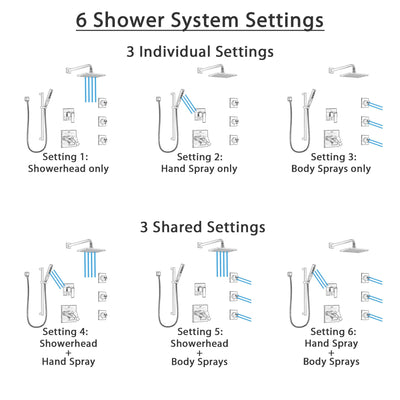 6 Shower System Settings

3 Individual Settings

Setting 1:
Showerhead only

Setting 2:
Hand Spray only

Setting 3:
Body Sprays only

3 Shared Settings

Setting 4:
Showerhead
+
Hand Spray

Setting 5:
Showerhead
+
Body Sprays

Setting 6:
Hand Spray
+
Body Sprays