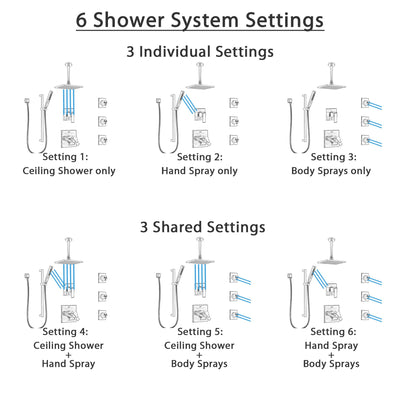 6 Shower System Settings

3 Individual Settings

Setting 1:
Ceiling Shower only

Setting 2:
Hand Spray only

Setting 3:
Body Sprays only

3 Shared Settings

Setting 4:
Ceiling Shower
+
Hand Spray

Setting 5:
Ceiling Shower
+
Body Sprays

Setting 6:
Hand Spray
+
Body Sprays