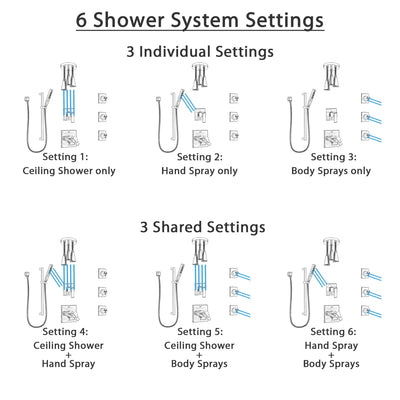 6 Shower System Settings

3 Individual Settings

Setting 1:
Ceiling Shower only

Setting 2:
Hand Spray only

Setting 3:
Body Sprays only

3 Shared Settings

Setting 4:
Ceiling Shower
+
Hand Spray

Setting 5:
Ceiling Shower
+
Body Sprays

Setting 6:
Hand Spray
+
Body Sprays