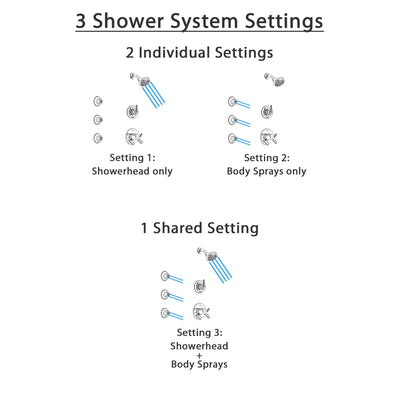 3 Shower System Settings

2 Individual Settings

Setting 1:
Showerhead only

Setting 2:
Body Sprays only

1 Shared Setting

Setting 3:
Showerhead
+
Body Sprays