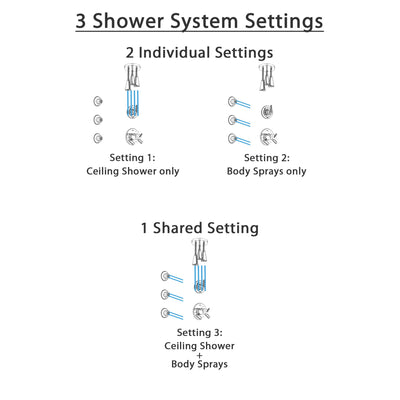 3 Shower System Settings

2 Individual Settings

Setting 1:
Ceiling Shower only

Setting 2:
Body Sprays only

1 Shared Setting

Setting 3:
Ceiling Shower
+
Body Sprays