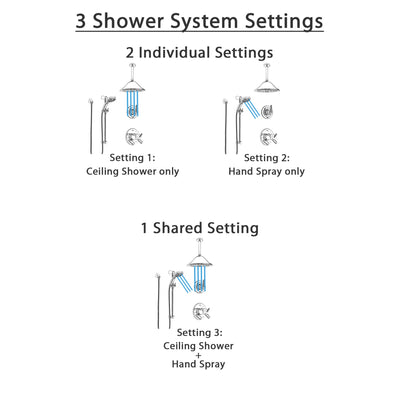 3 Shower System Settings

2 Individual Settings

Setting 1:
Ceiling Shower only

Setting 2:
Hand Spray only

1 Shared Setting

Setting 3:
Ceiling Shower
+
Hand Spray