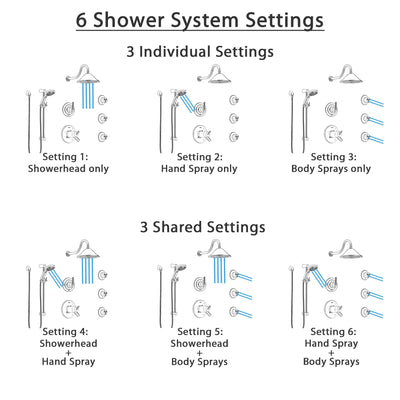 6 Shower System Settings

3 Individual Settings

Setting 1:
Showerhead only

Setting 2:
Hand Spray only

Setting 3:
Body Sprays only

3 Shared Settings

Setting 4:
Showerhead
+
Hand Spray

Setting 5:
Showerhead
+
Body Sprays

Setting 6:
Hand Spray
+
Body Sprays