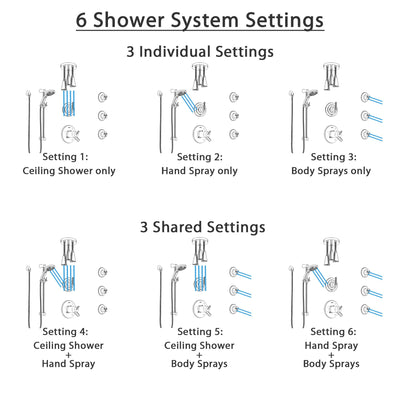 6 Shower System Settings

3 Individual Settings

Setting 1:
Ceiling Shower only

Setting 2:
Hand Spray only

Setting 3:
Body Sprays only

3 Shared Settings

Setting 4:
Ceiling Shower
+
Hand Spray

Setting 5:
Ceiling Shower
+
Body Sprays

Setting 6:
Hand Spray
+
Body Sprays