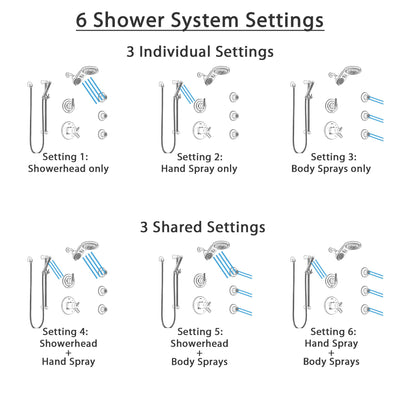 6 Shower System Settings

3 Individual Settings

Setting 1:
Showerhead only

Setting 2:
Hand Spray only

Setting 3:
Body Sprays only

3 Shared Settings

Setting 4:
Showerhead
+
Hand Spray

Setting 5:
Showerhead
+
Body Sprays

Setting 6:
Hand Spray
+
Body Sprays