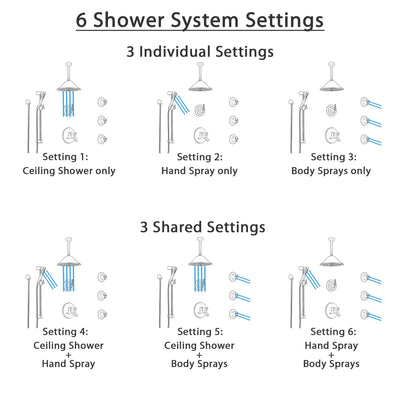 6 Shower System Settings

3 Individual Settings

Setting 1:
Ceiling Shower only

Setting 2:
Hand Spray only

Setting 3:
Body Sprays only

3 Shared Settings

Setting 4:
Ceiling Shower
+
Hand Spray

Setting 5:
Ceiling Shower
+
Body Sprays

Setting 6:
Hand Spray
+
Body Sprays