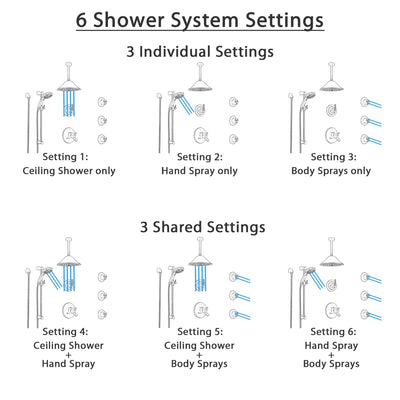 6 Shower System Settings

3 Individual Settings

Setting 1:
Ceiling Shower only

Setting 2:
Hand Spray only

Setting 3:
Body Sprays only

3 Shared Settings

Setting 4:
Ceiling Shower
+
Hand Spray

Setting 5:
Ceiling Shower
+
Body Sprays

Setting 6:
Hand Spray
+
Body Sprays