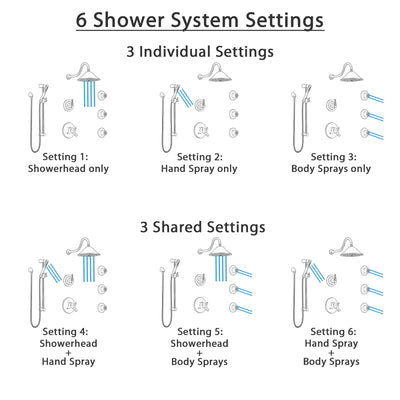 6 Shower System Settings

3 Individual Settings

Setting 1:
Showerhead only

Setting 2:
Hand Spray only

Setting 3:
Body Sprays only

3 Shared Settings

Setting 4:
Showerhead
+
Hand Spray

Setting 5:
Showerhead
+
Body Sprays

Setting 6:
Hand Spray
+
Body Sprays