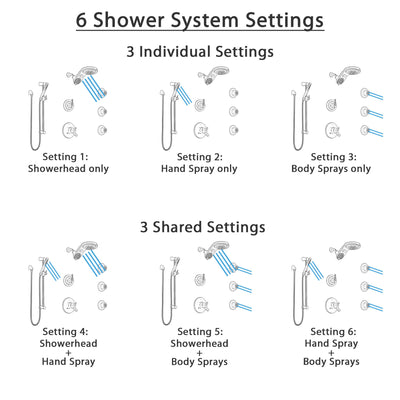 6 Shower System Settings

3 Individual Settings

Setting 1:
Showerhead only

Setting 2:
Hand Spray only

Setting 3:
Body Sprays only

3 Shared Settings

Setting 4:
Showerhead
+
Hand Spray

Setting 5:
Showerhead
+
Body Sprays

Setting 6:
Hand Spray
+
Body Sprays