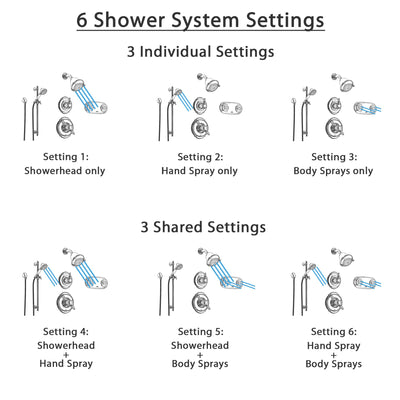 6 Shower System Settings

3 Individual Settings

Setting 1:
Showerhead only

Setting 2:
Hand Spray only

Setting 3:
Body Sprays only

3 Shared Settings

Setting 4:
Showerhead
+
Hand Spray

Setting 5:
Showerhead
+
Body Sprays

Setting 6:
Hand Spray
+
Body Sprays