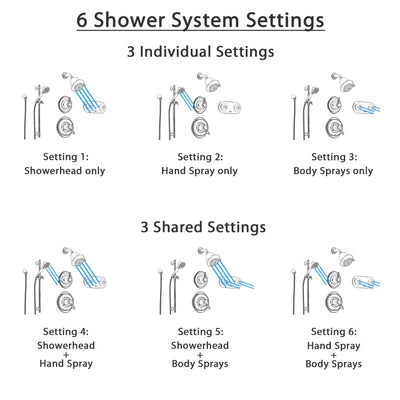 6 Shower System Settings

3 Individual Settings

Setting 1:
Showerhead only

Setting 2:
Hand Spray only

Setting 3:
Body Sprays only

3 Shared Settings

Setting 4:
Showerhead
+
Hand Spray

Setting 5:
Showerhead
+
Body Sprays

Setting 6:
Hand Spray
+
Body Sprays