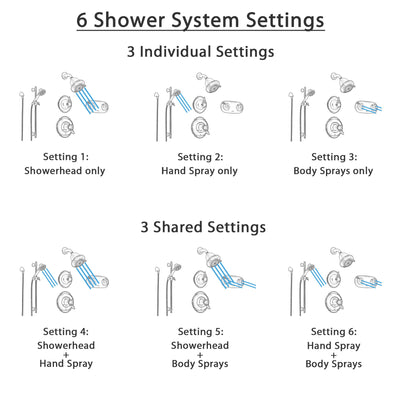 6 Shower System Settings

3 Individual Settings

Setting 1:
Showerhead only

Setting 2:
Hand Spray only

Setting 3:
Body Sprays only

3 Shared Settings

Setting 4:
Showerhead
+
Hand Spray

Setting 5:
Showerhead
+
Body Sprays

Setting 6:
Hand Spray
+
Body Sprays