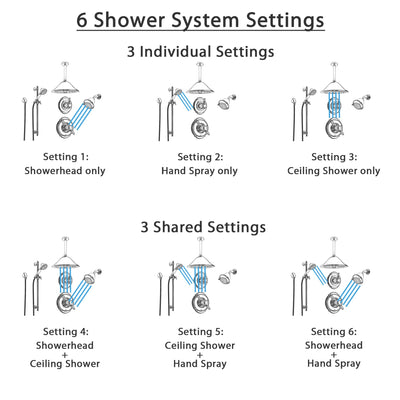 6 Shower System Settings

3 Individual Settings

Setting 1:
Showerhead only

Setting 2:
Hand Spray only

Setting 3:
Ceiling Shower only

3 Shared Settings

Setting 4:
Showerhead
+
Ceiling Shower

Setting 5:
Ceiling Shower
+
Hand Spray

Setting 6:
Showerhead
+
Hand Spray