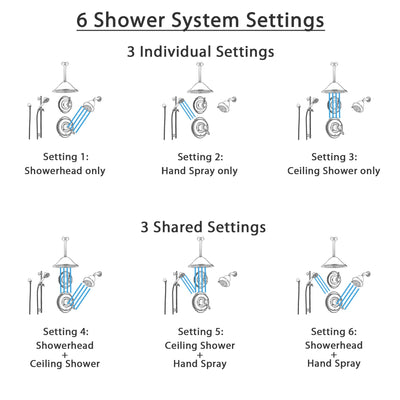 6 Shower System Settings

3 Individual Settings

Setting 1:
Showerhead only

Setting 2:
Hand Spray only

Setting 3:
Ceiling Shower only

3 Shared Settings

Setting 4:
Showerhead
+
Ceiling Shower

Setting 5:
Ceiling Shower
+
Hand Spray

Setting 6:
Showerhead
+
Hand Spray