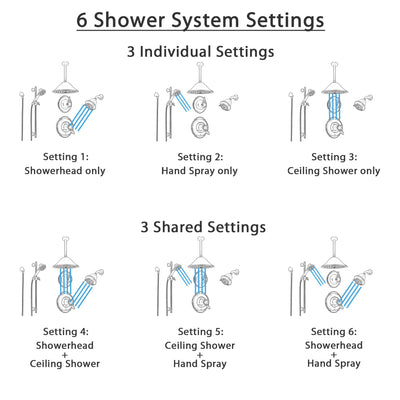 6 Shower System Settings

3 Individual Settings

Setting 1:
Showerhead only

Setting 2:
Hand Spray only

Setting 3:
Ceiling Shower only

3 Shared Settings

Setting 4:
Showerhead
+
Ceiling Shower

Setting 5:
Ceiling Shower
+
Hand Spray

Setting 6:
Showerhead
+
Hand Spray