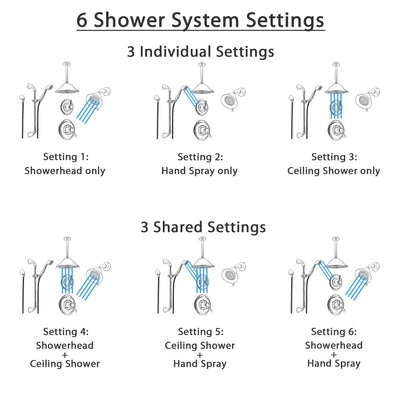 6 Shower System Settings

3 Individual Settings

Setting 1:
Showerhead only

Setting 2:
Hand Spray only

Setting 3:
Ceiling Shower only

3 Shared Settings

Setting 4:
Showerhead
+
Ceiling Shower

Setting 5:
Ceiling Shower
+
Hand Spray

Setting 6:
Showerhead
+
Hand Spray