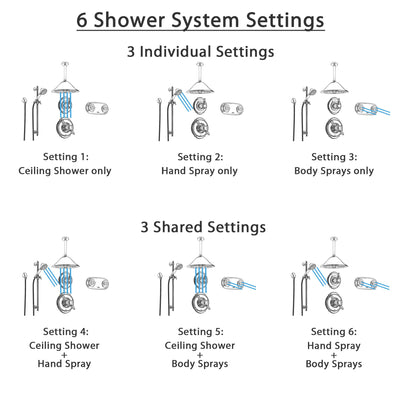 6 Shower System Settings

3 Individual Settings

Setting 1:
Ceiling Shower only

Setting 2:
Hand Spray only

Setting 3:
Body Sprays only

3 Shared Settings

Setting 4:
Ceiling Shower
+
Hand Spray

Setting 5:
Ceiling Shower
+
Body Sprays

Setting 6:
Hand Spray
+
Body Sprays