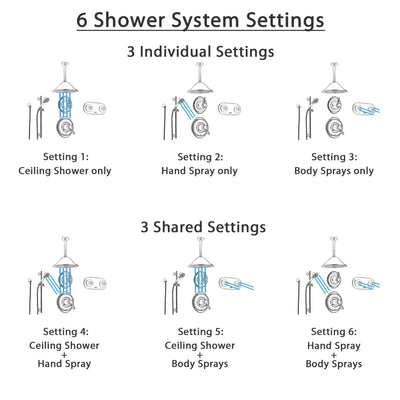 6 Shower System Settings

3 Individual Settings

Setting 1:
Ceiling Shower only

Setting 2:
Hand Spray only

Setting 3:
Body Sprays only

3 Shared Settings

Setting 4:
Ceiling Shower
+
Hand Spray

Setting 5:
Ceiling Shower
+
Body Sprays

Setting 6:
Hand Spray
+
Body Sprays