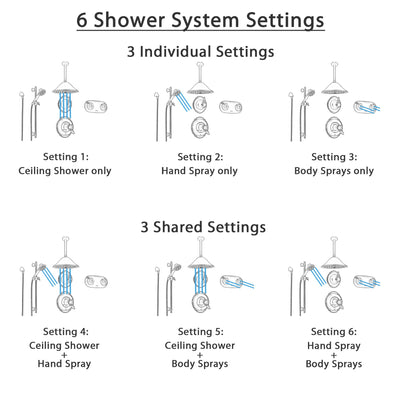 6 Shower System Settings

3 Individual Settings

Setting 1:
Ceiling Shower only

Setting 2:
Hand Spray only

Setting 3:
Body Sprays only

3 Shared Settings

Setting 4:
Ceiling Shower
+
Hand Spray

Setting 5:
Ceiling Shower
+
Body Sprays

Setting 6:
Hand Spray
+
Body Sprays