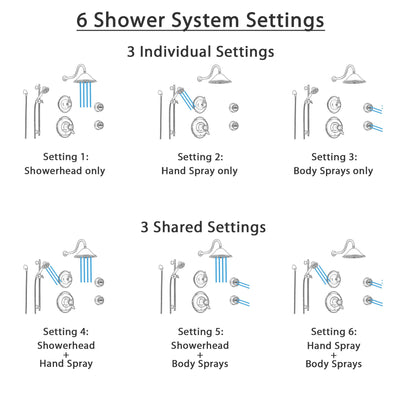 6 Shower System Settings

3 Individual Settings

Setting 1:
Showerhead only

Setting 2:
Hand Spray only

Setting 3:
Body Sprays only

3 Shared Settings

Setting 4:
Showerhead
+
Hand Spray

Setting 5:
Showerhead
+
Body Sprays

Setting 6:
Hand Spray
+
Body Sprays