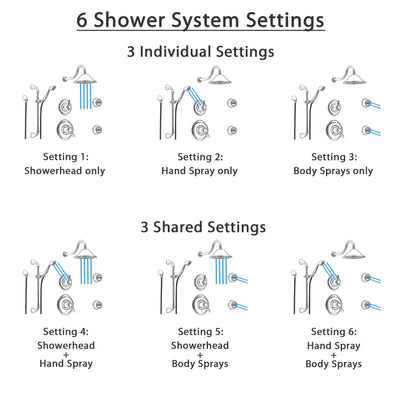 6 Shower System Settings

3 Individual Settings

Setting 1:
Showerhead only

Setting 2:
Hand Spray only

Setting 3:
Body Sprays only

3 Shared Settings

Setting 4:
Showerhead
+
Hand Spray

Setting 5:
Showerhead
+
Body Sprays

Setting 6:
Hand Spray
+
Body Sprays