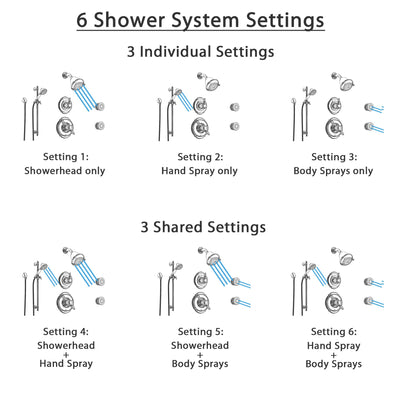 6 Shower System Settings

3 Individual Settings

Setting 1:
Showerhead only

Setting 2:
Hand Spray only

Setting 3:
Body Sprays only

3 Shared Settings

Setting 4:
Showerhead
+
Hand Spray

Setting 5:
Showerhead
+
Body Sprays

Setting 6:
Hand Spray
+
Body Sprays