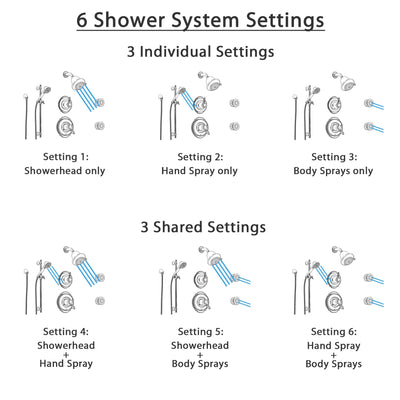 6 Shower System Settings

3 Individual Settings

Setting 1:
Showerhead only

Setting 2:
Hand Spray only

Setting 3:
Body Sprays only

3 Shared Settings

Setting 4:
Showerhead
+
Hand Spray

Setting 5:
Showerhead
+
Body Sprays

Setting 6:
Hand Spray
+
Body Sprays