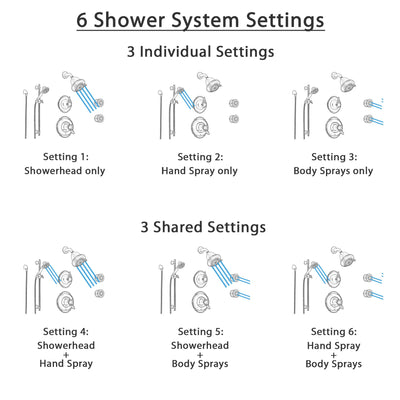 6 Shower System Settings

3 Individual Settings

Setting 1:
Showerhead only

Setting 2:
Hand Spray only

Setting 3:
Body Sprays only

3 Shared Settings

Setting 4:
Showerhead
+
Hand Spray

Setting 5:
Showerhead
+
Body Sprays

Setting 6:
Hand Spray
+
Body Sprays