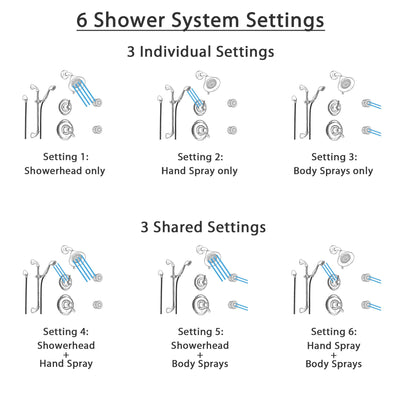 6 Shower System Settings

3 Individual Settings

Setting 1:
Showerhead only

Setting 2:
Hand Spray only

Setting 3:
Body Sprays only

3 Shared Settings

Setting 4:
Showerhead
+
Hand Spray

Setting 5:
Showerhead
+
Body Sprays

Setting 6:
Hand Spray
+
Body Sprays