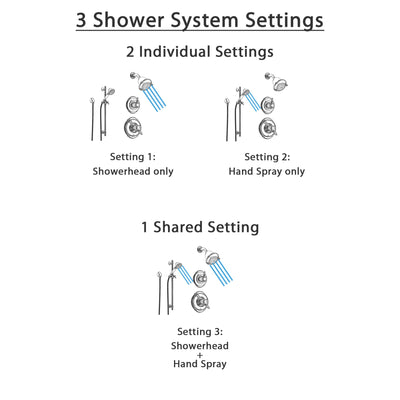 3 Shower System Settings

2 Individual Settings

Setting 1:
Showerhead only

Setting 2:
Hand Spray only

1 Shared Setting

Setting 3:
Showerhead
+
Hand Spray