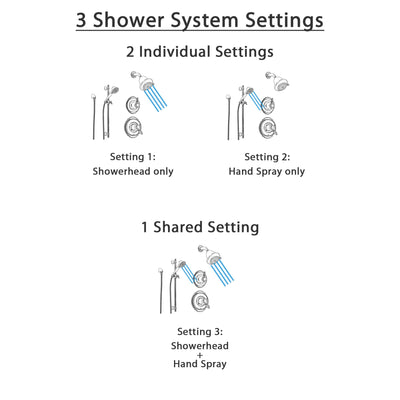 3 Shower System Settings

2 Individual Settings

Setting 1:
Showerhead only

Setting 2:
Hand Spray only

1 Shared Setting

Setting 3:
Showerhead
+
Hand Spray