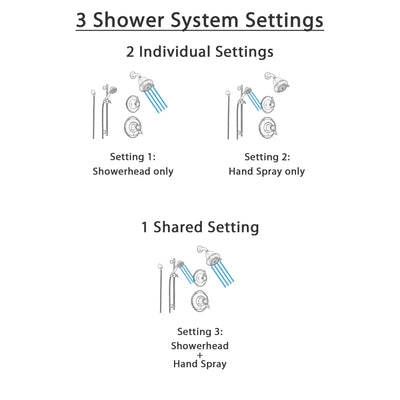 3 Shower System Settings

2 Individual Settings

Setting 1:
Showerhead only

Setting 2:
Hand Spray only

1 Shared Setting

Setting 3:
Showerhead
+
Hand Spray