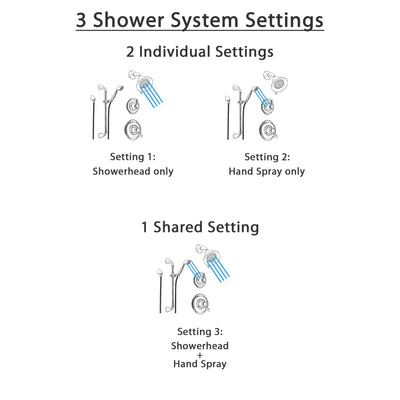 3 Shower System Settings

2 Individual Settings

Setting 1:
Showerhead only

Setting 2:
Hand Spray only

1 Shared Setting

Setting 3:
Showerhead
+
Hand Spray