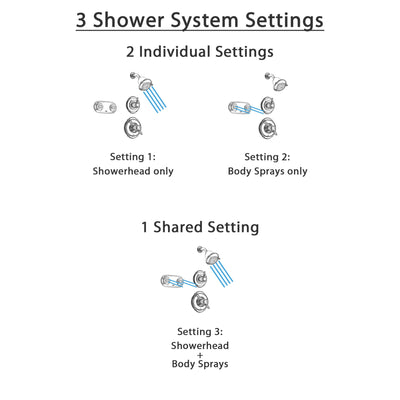 3 Shower System Settings

2 Individual Settings

Setting 1:
Showerhead only

Setting 2:
Body Sprays only

1 Shared Setting

Setting 3:
Showerhead
+
Body Sprays